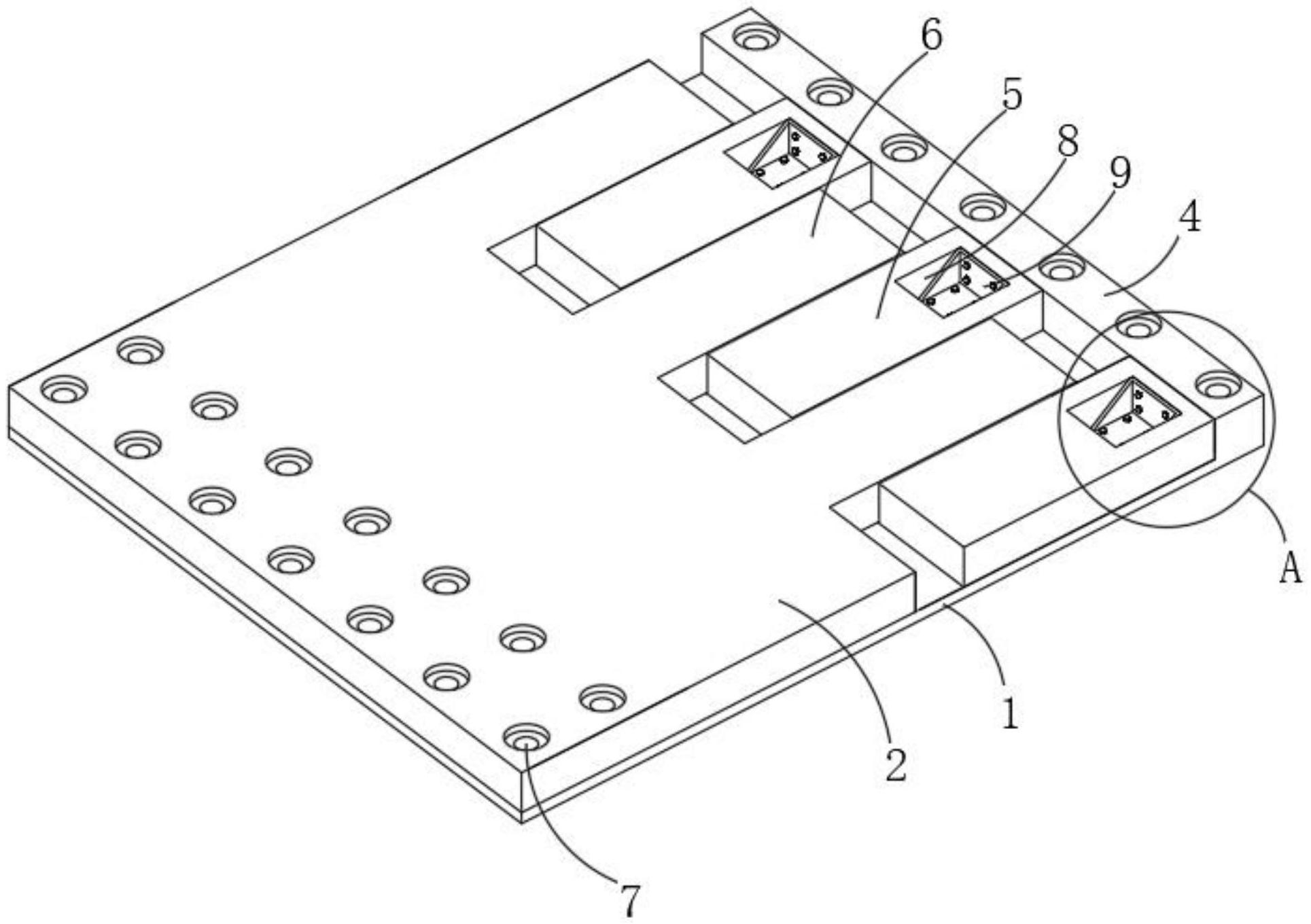 6
5
8
9
4
A
1
2
7